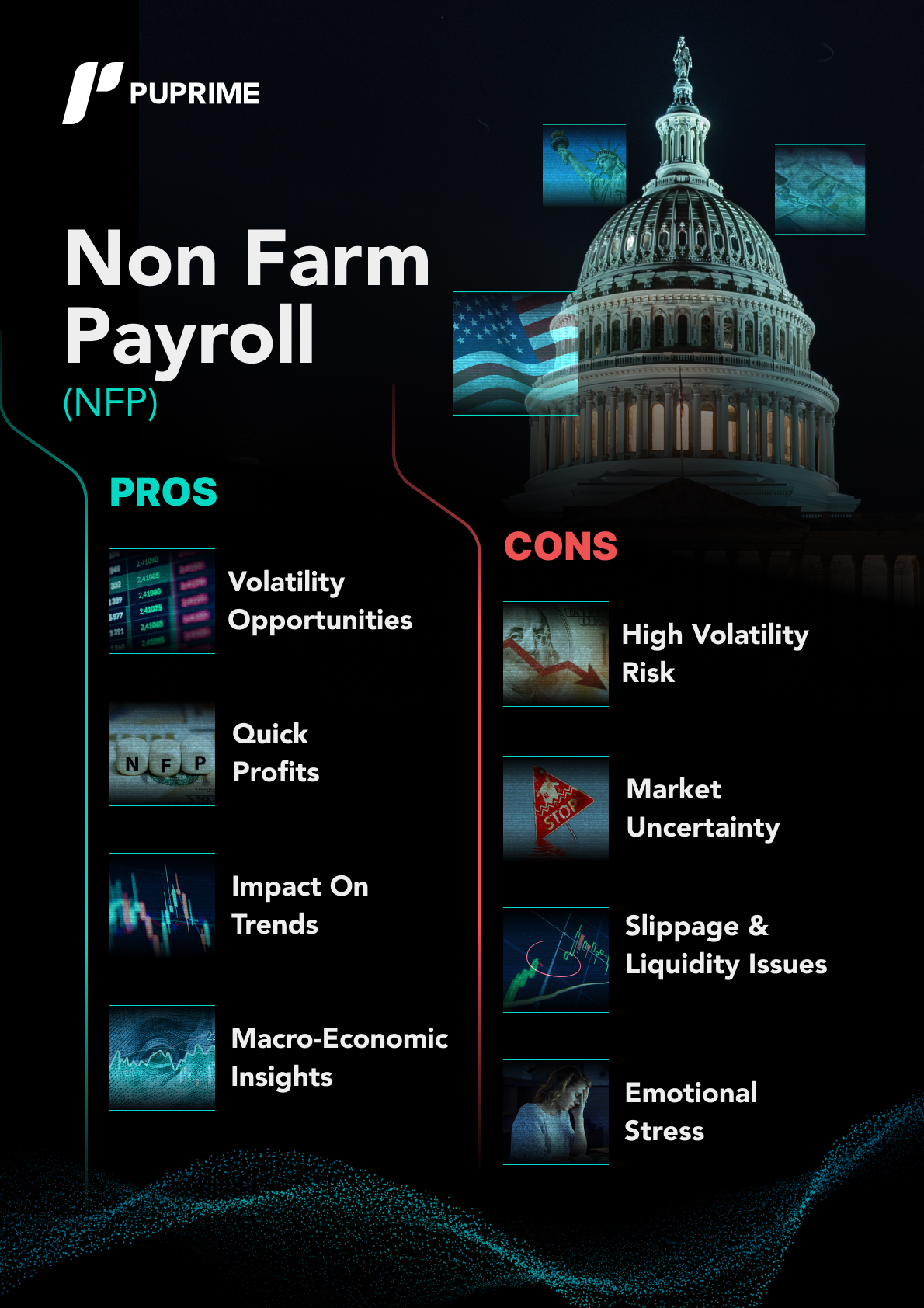 PUPRIME

Non Farm Payroll
(NFP)

PROS

Volatility Opportunities

N F P

Quick Profits

Impact On Trends

Macro-Economic Insights

CONS

High Volatility Risk

STOP

Market Uncertainty

Slippage & Liquidity Issues

Emotional Stress